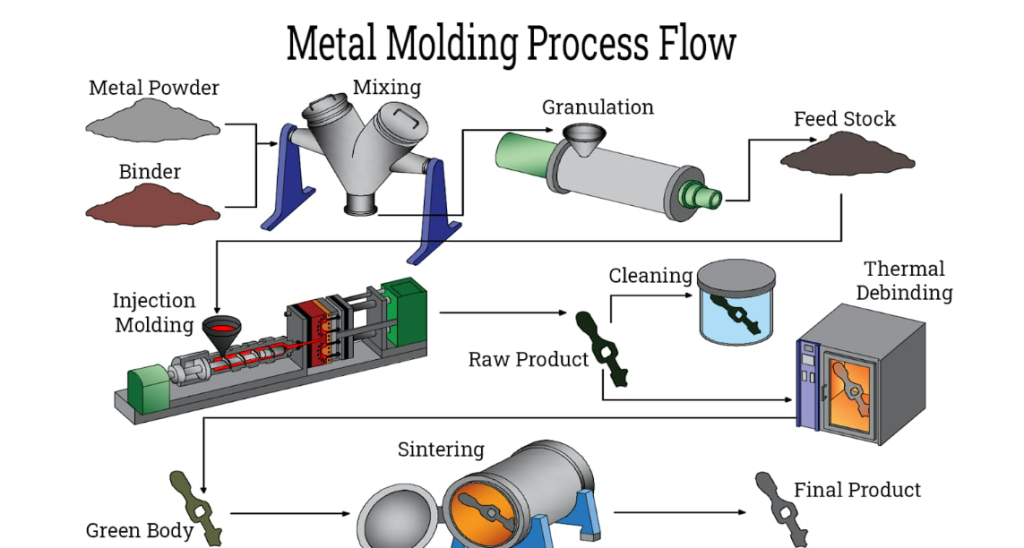 Metal Molding Process Flow

Metal Powder

Binder

Mixing

Granulation

Feed Stock

Injection Molding

Raw Product

Cleaning

Thermal Debinding

Green Body

Sintering

Final Product