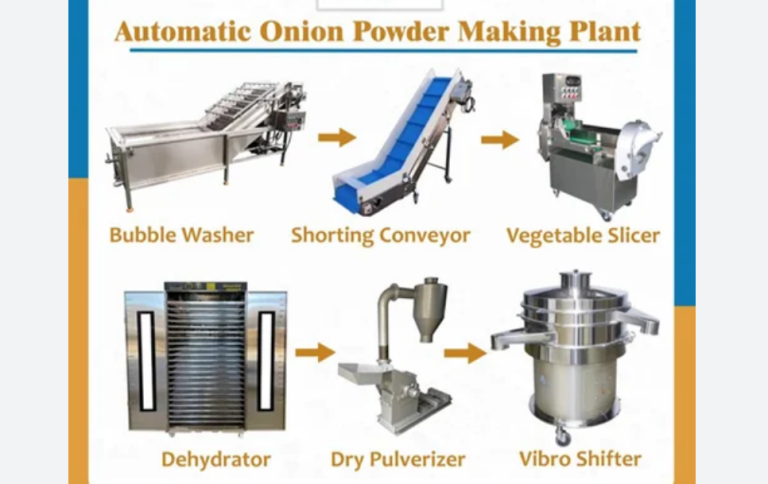 Automatic Onion Powder Making Plant

Bubble Washer

Shorting Conveyor

Vegetable Slicer

Dehydrator

Dry Pulverizer

Vibro Shifter